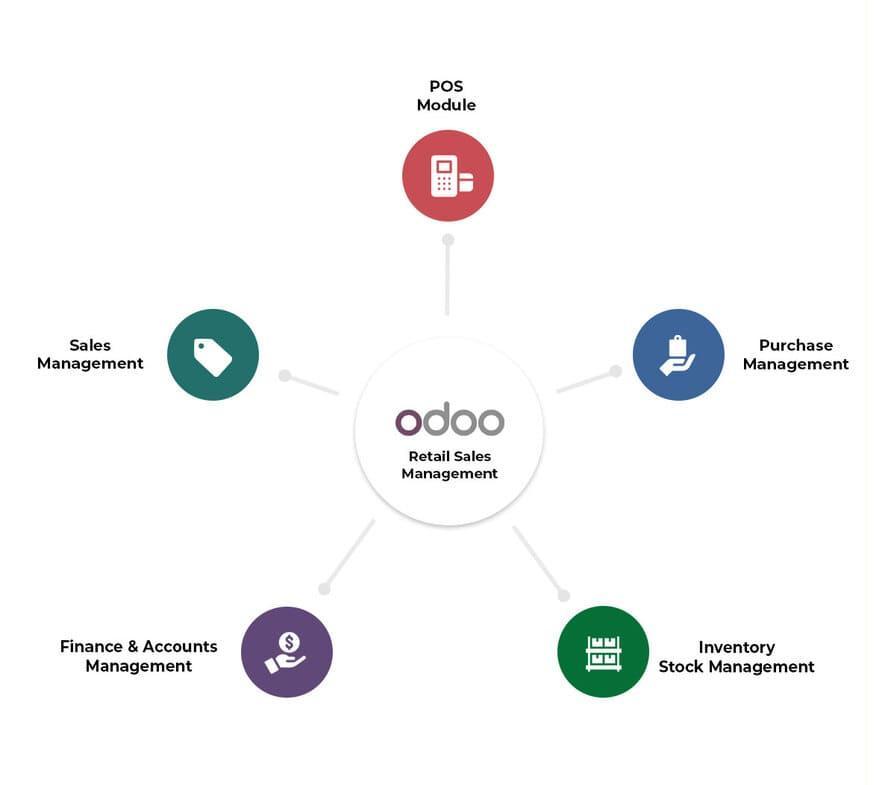 POS
Module

Sales
Management

Purchase
Management

odoo
Retail Sales
Management

Finance & Accounts
Management

Inventory
Stock Management